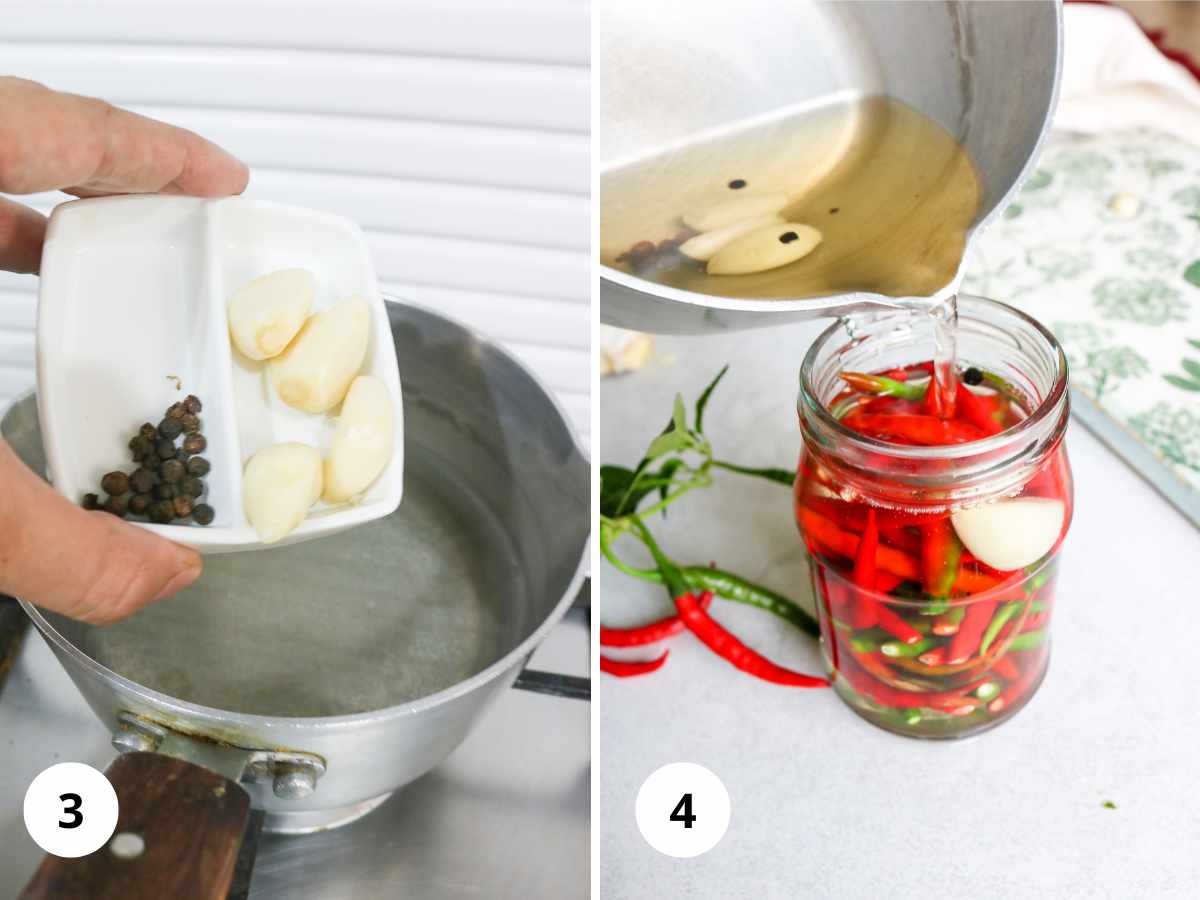 3

4