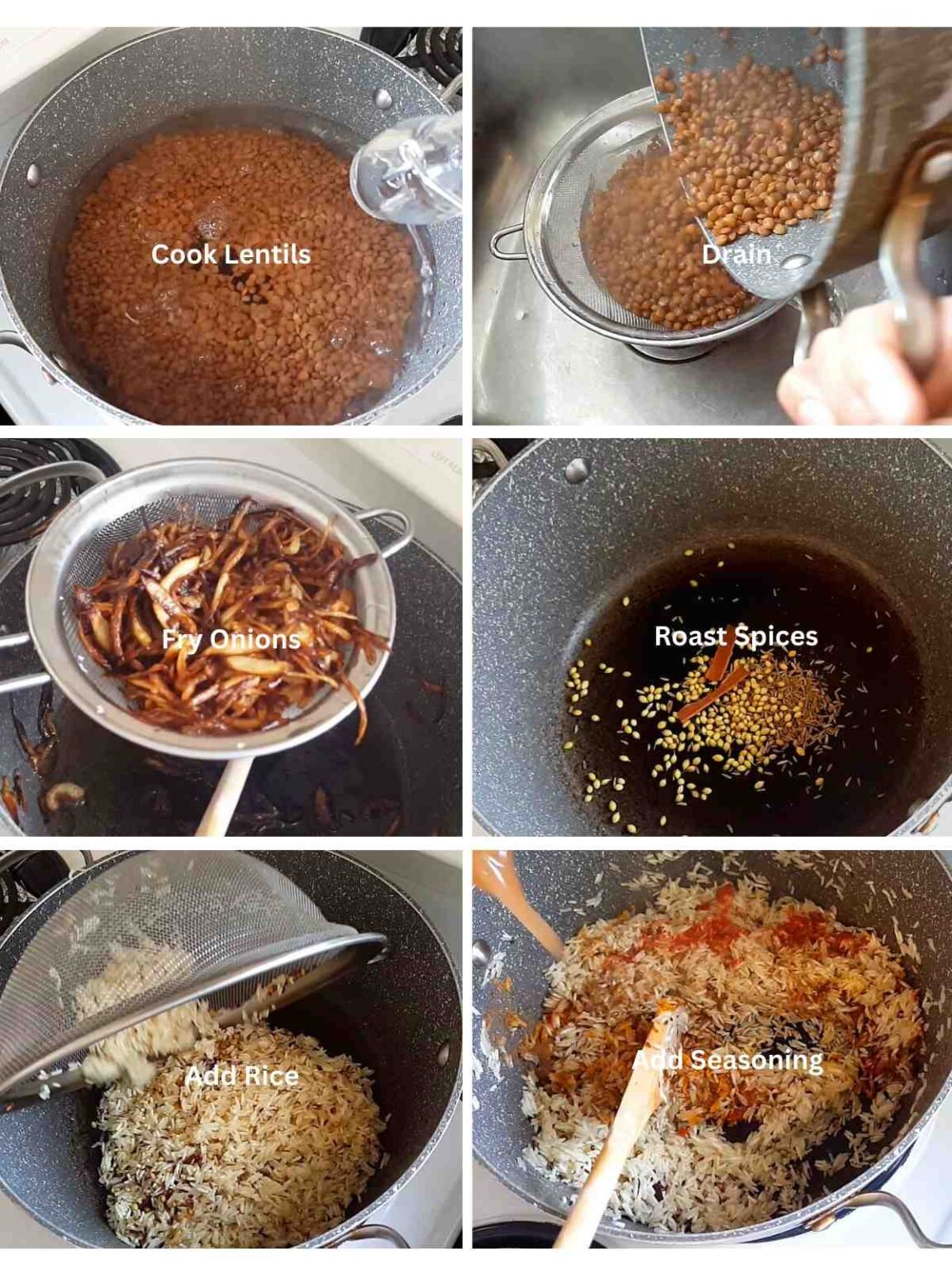 Cook Lentils

Drain

Fry Onions

Roast Spices

Add Rice

Add Seasoning