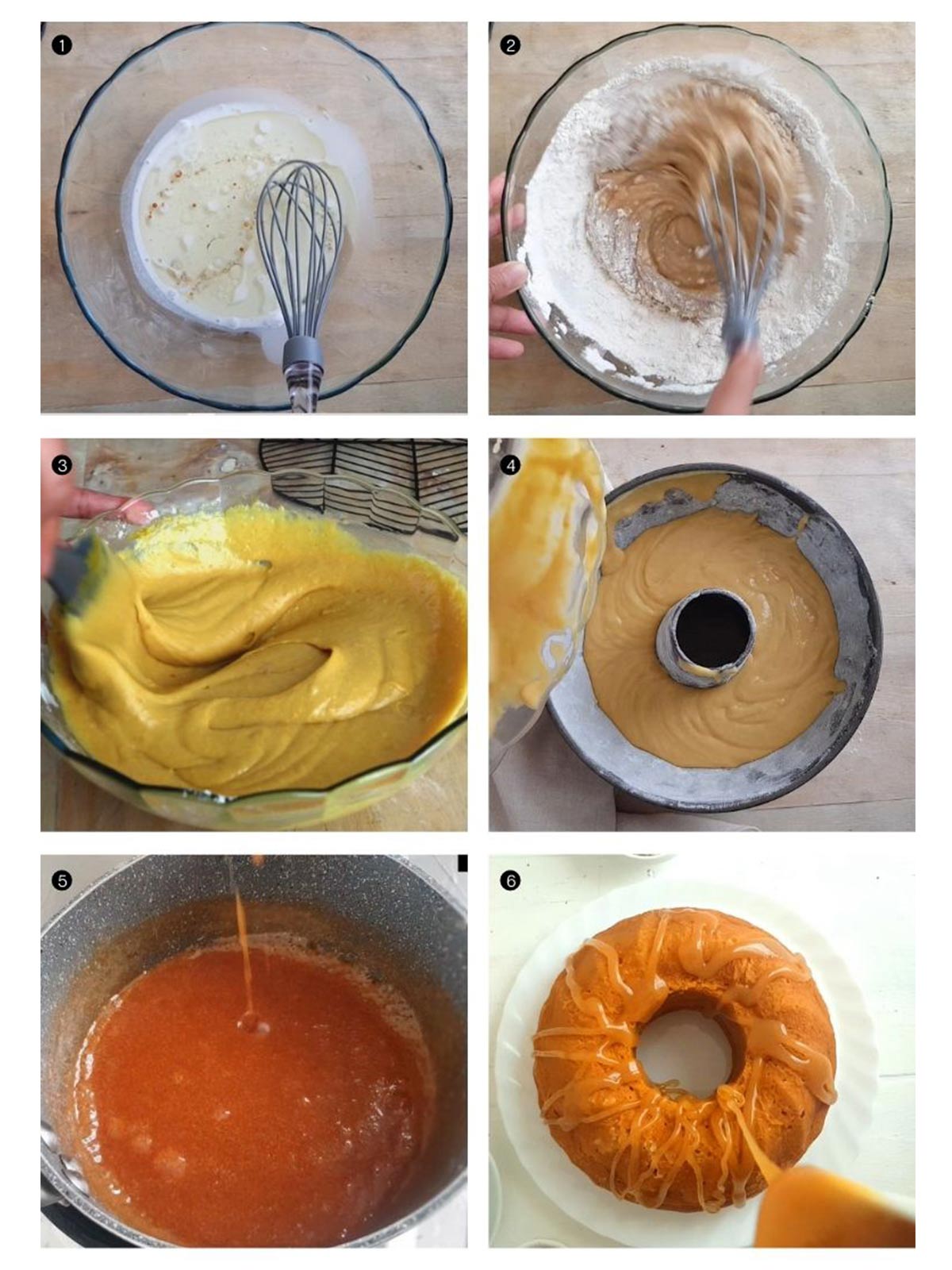 1
2
3
4
5
6