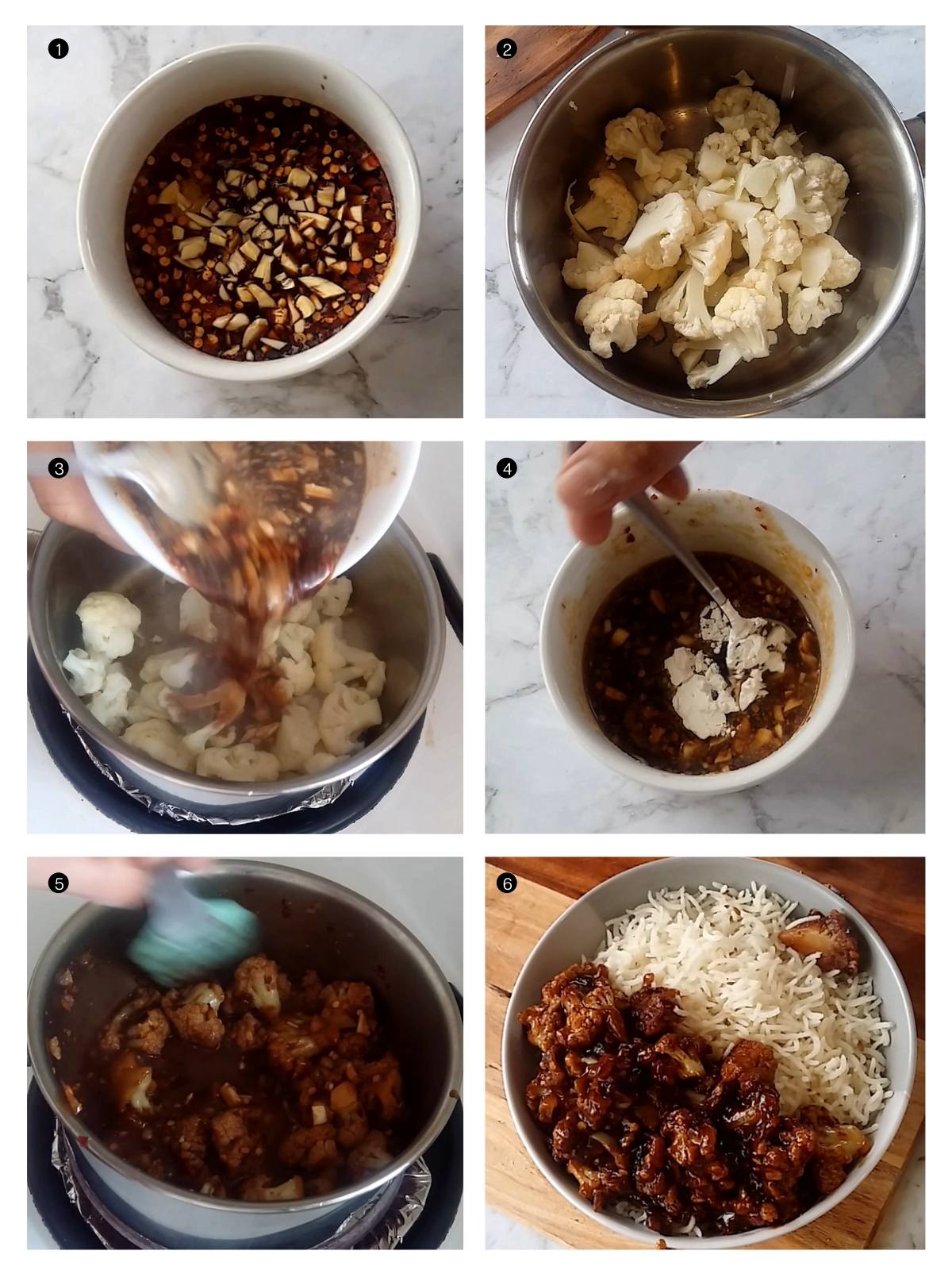 1

2

3

4

5

6